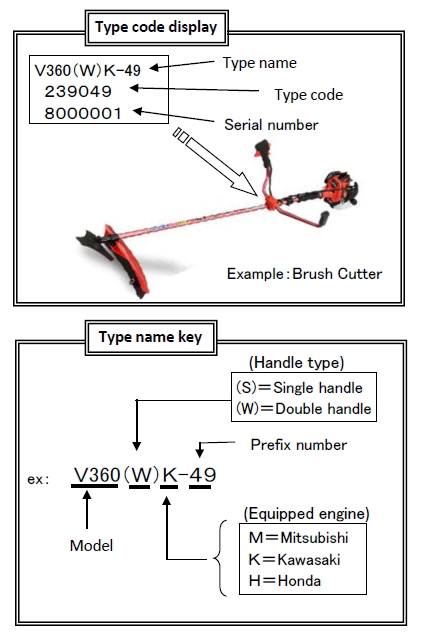 Type code display

V360(W)K-49
239049
8000001

Type name
Type code
Serial number

Example：Brush Cutter

Type name key

(Handle type)
(S)＝Single handle
(W)＝Double handle

Prefix number

ex： V360(W)K-49

Model

(Equipped engine)
M＝Mitsubishi
K＝Kawasaki
H＝Honda